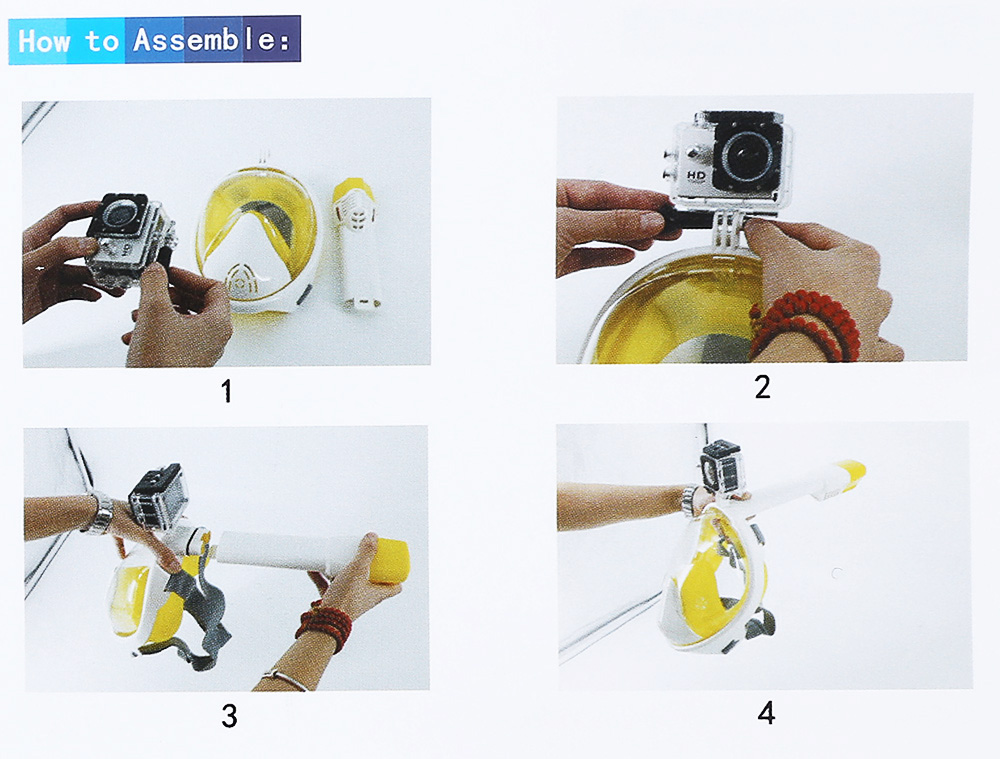 How to Assemble:

HD

1

2

3

4